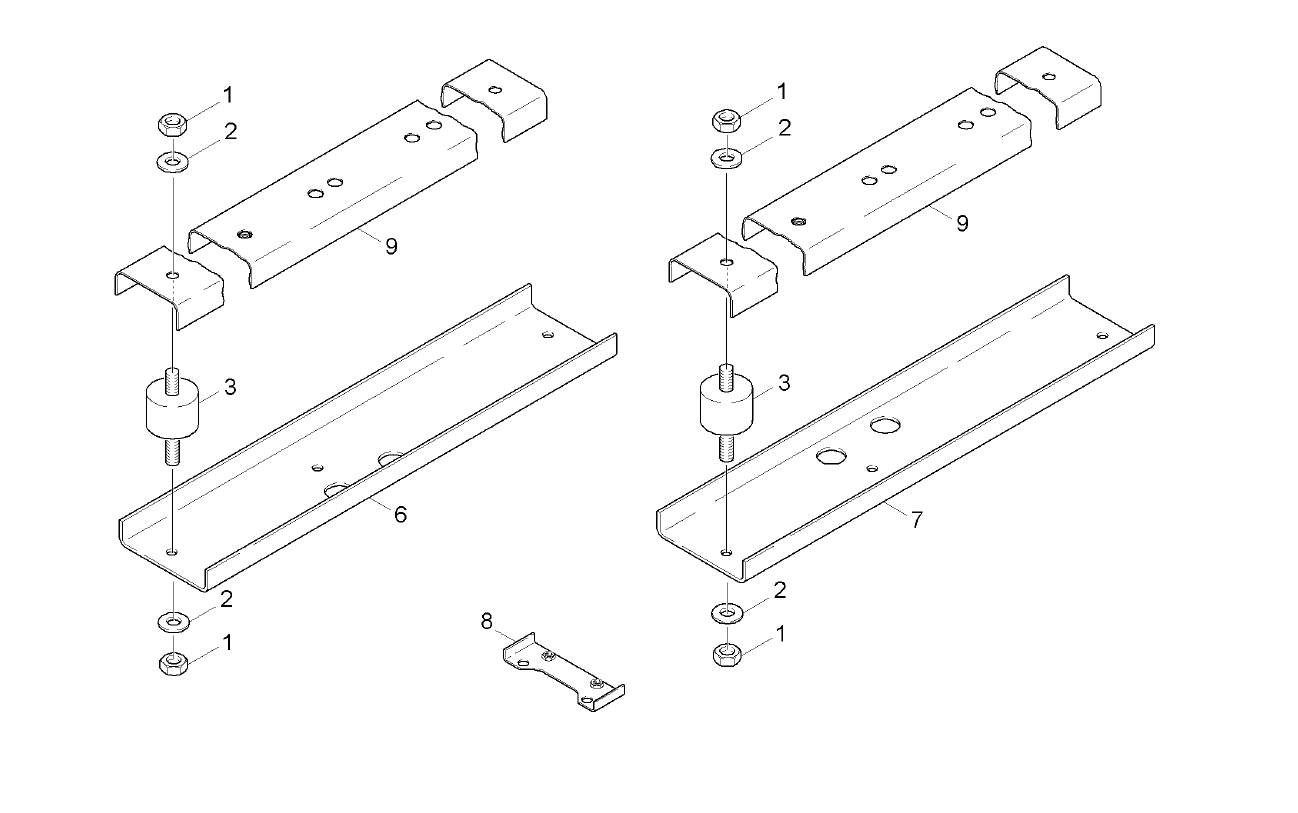 1
2
9
3
6
2
1
8
1
2
9
3
7
2
1