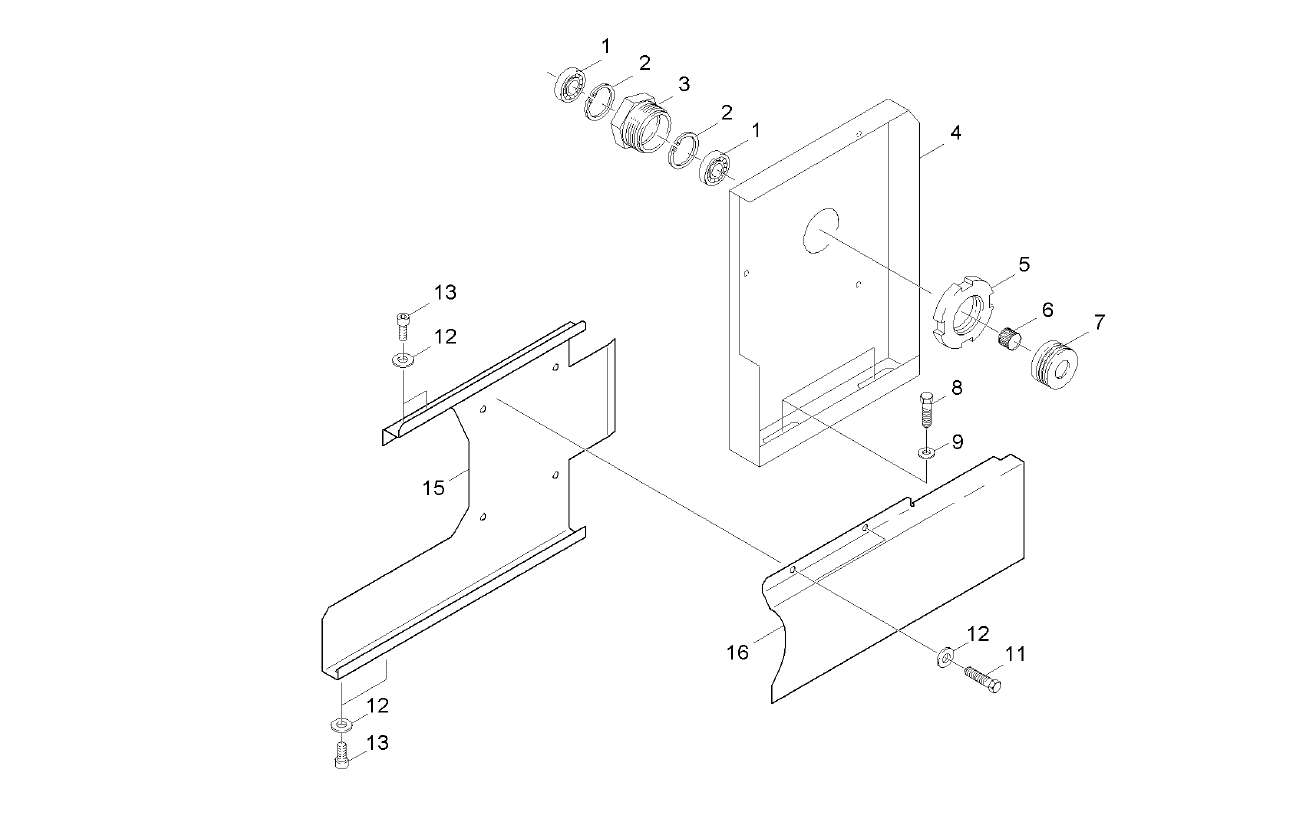 1
2
3
2
1
4
5
6
7
13
12
8
9
15
16
12
11
12
13