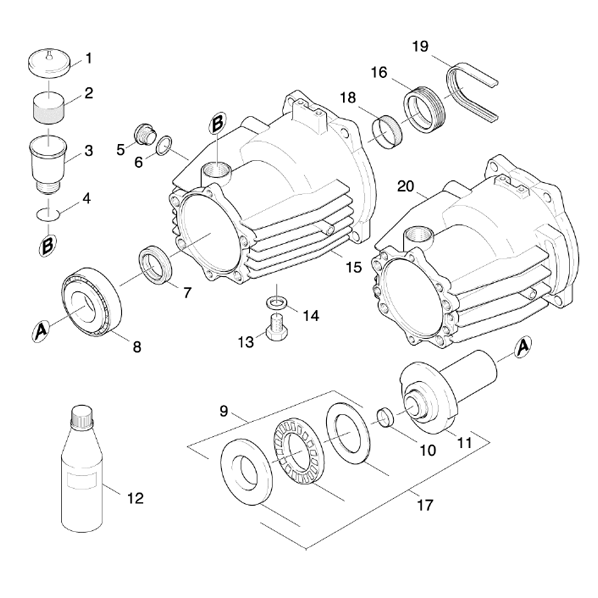 1
2
3
4
B
5
6
B
19
16
18
20
15
7
8
A
14
13
A
9
10
11
12
17