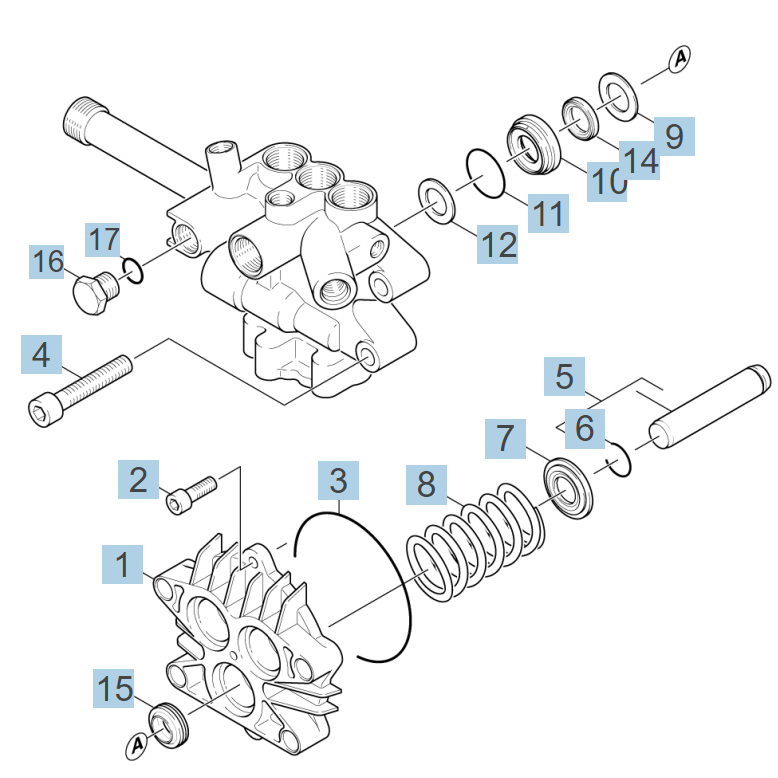 A
9
14
10
11
12
17
16
4
5
6
7
2
3
8
1
15
A