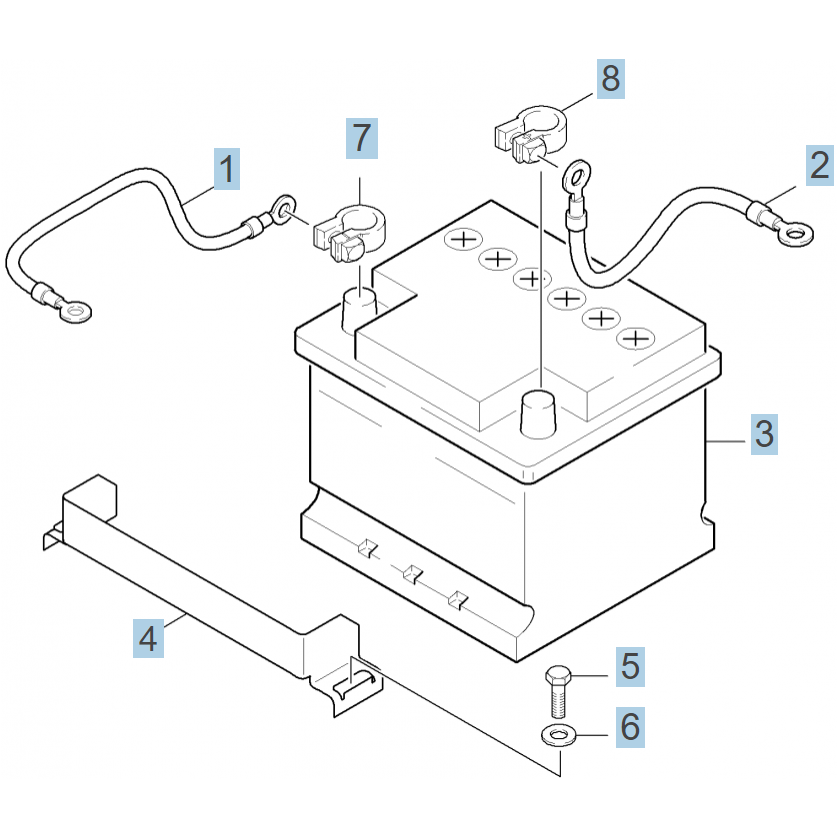 8
7
1
2
3
4
5
6