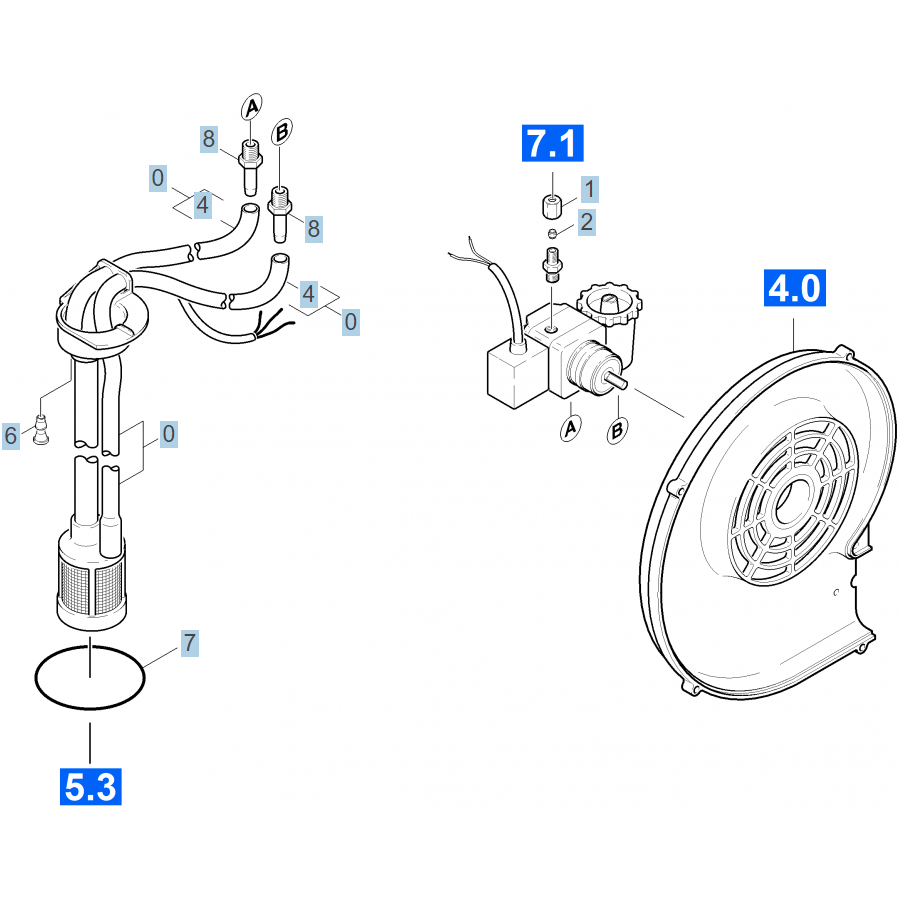 A
8
B
0
4
8
4
0
6
0
7
5.3
7.1
1
2
A
B
4.0