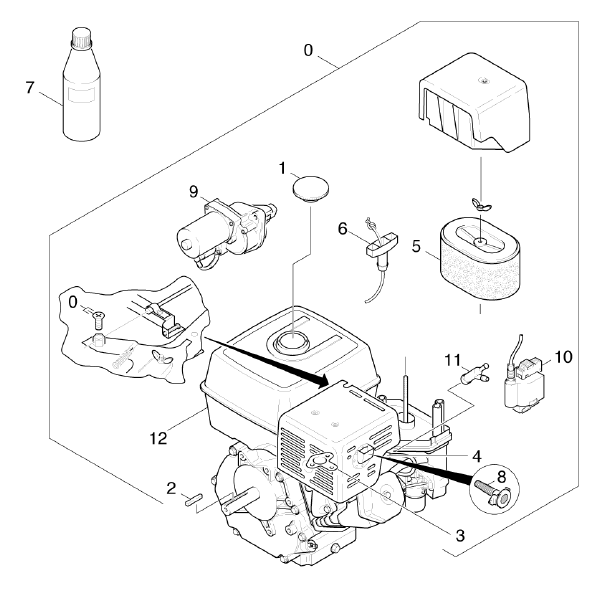 0
7
1
9
6
5
0
11
10
12
4
8
2
3