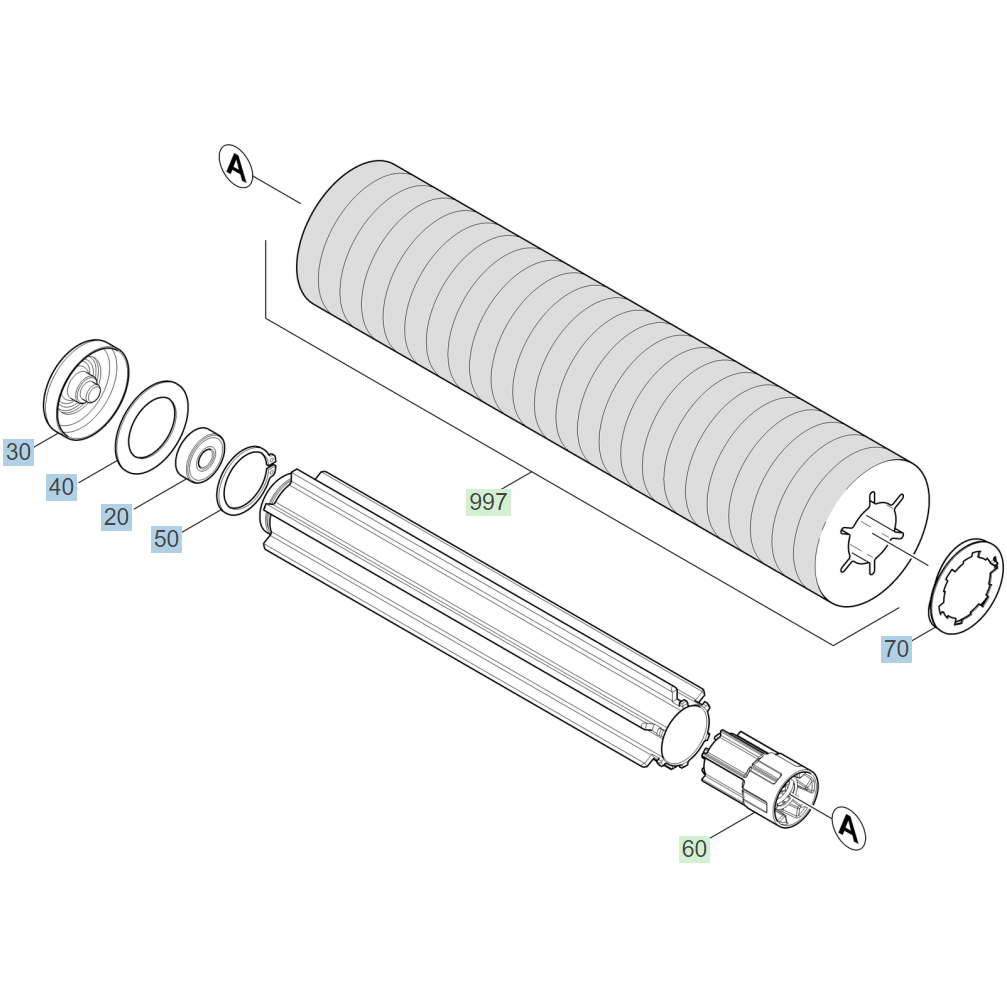 A

30

40

20

50

997

70

60

A