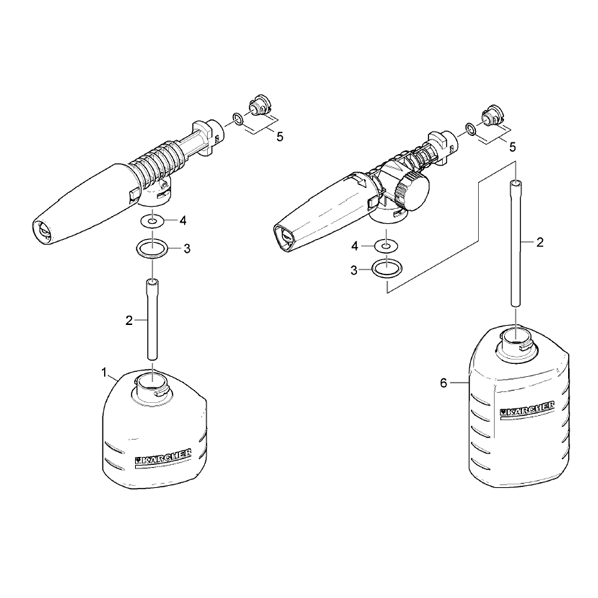 5
4
3
2
1
KARCHER
5
4
3
2
6
KARCHER