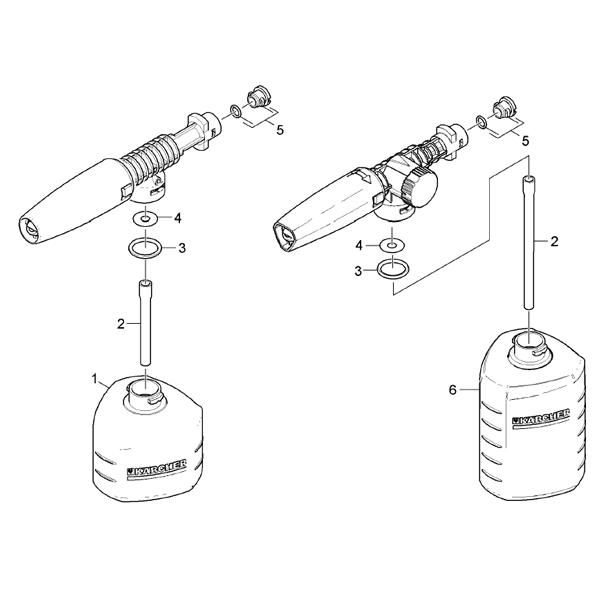 5
4
3
2
1
KARCHER
5
4
3
2
6
KARCHER