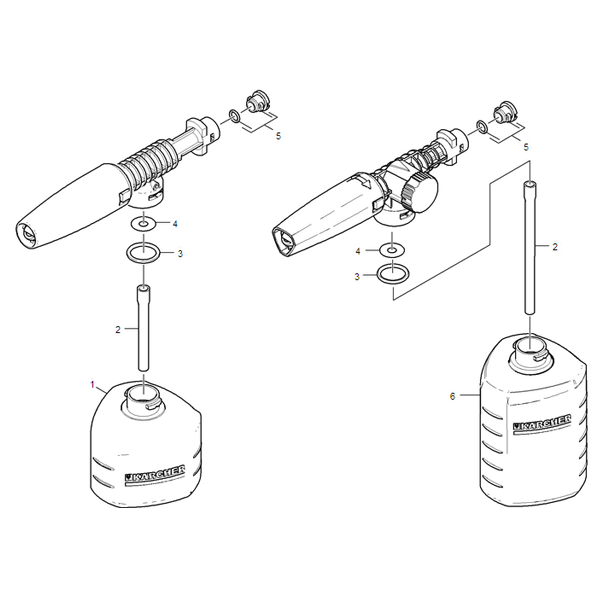 5
4
3
2
1
KARCHER
5
4
3
2
6
KARCHER