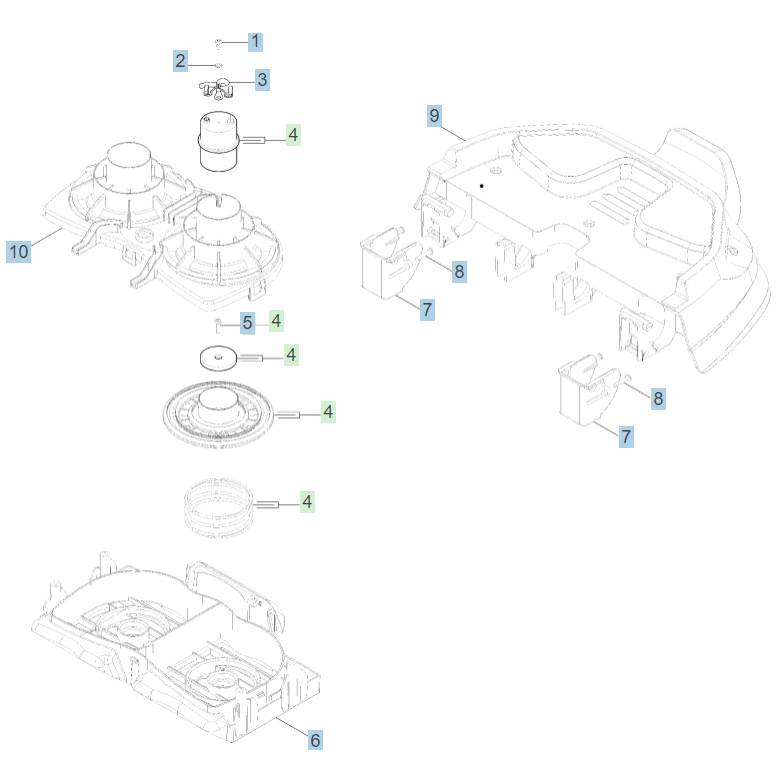 1
2
3
4
9
10
8
7
5
4
4
4
8
7
4
6