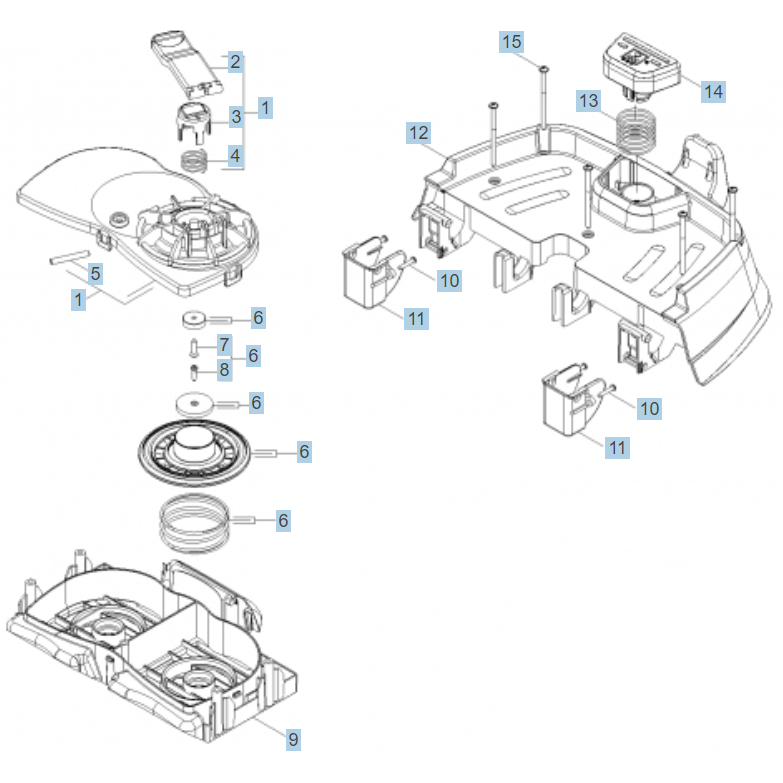 2
3
1
4
5
1
6
7
6
8
6
6
6
9
15
14
13
12
10
11
10
11