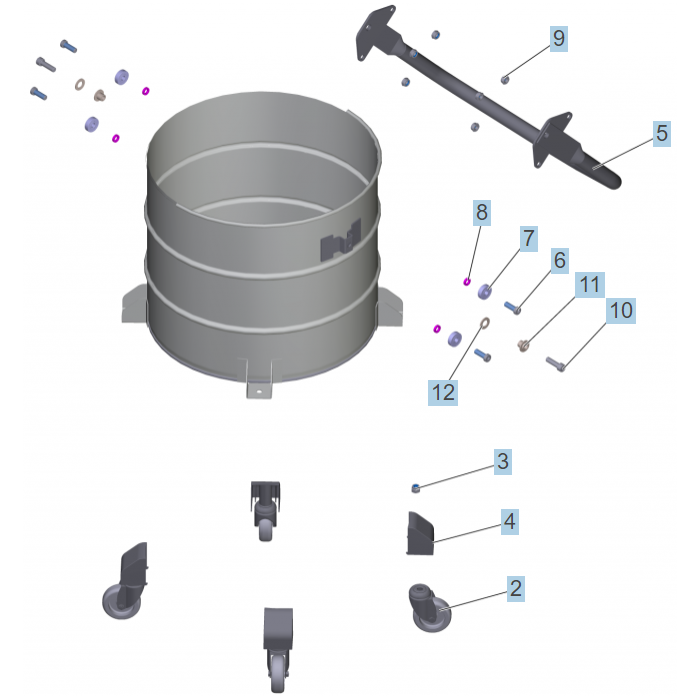 9
5
8
7
6
11
10
12
3
4
2