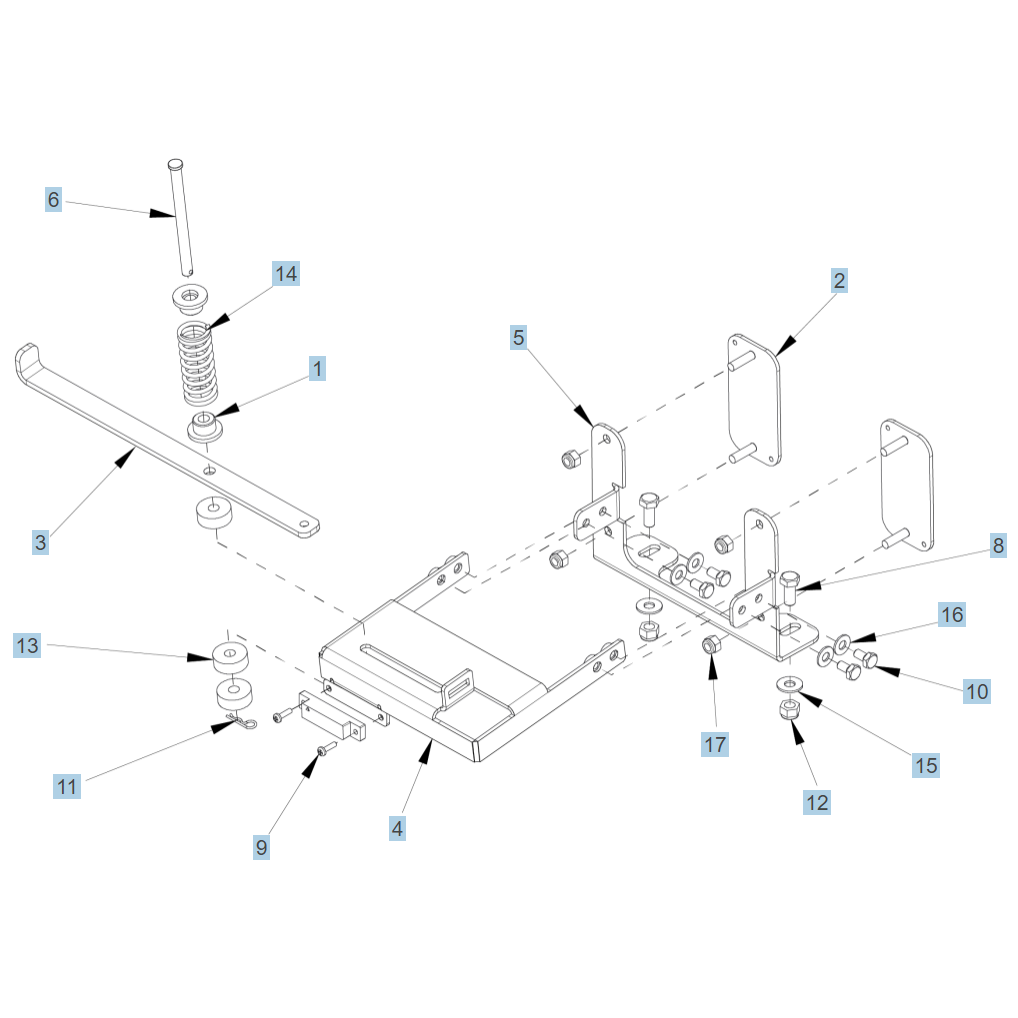 6
14
2
5
1
3
8
16
13
10
17
15
11
12
4
9