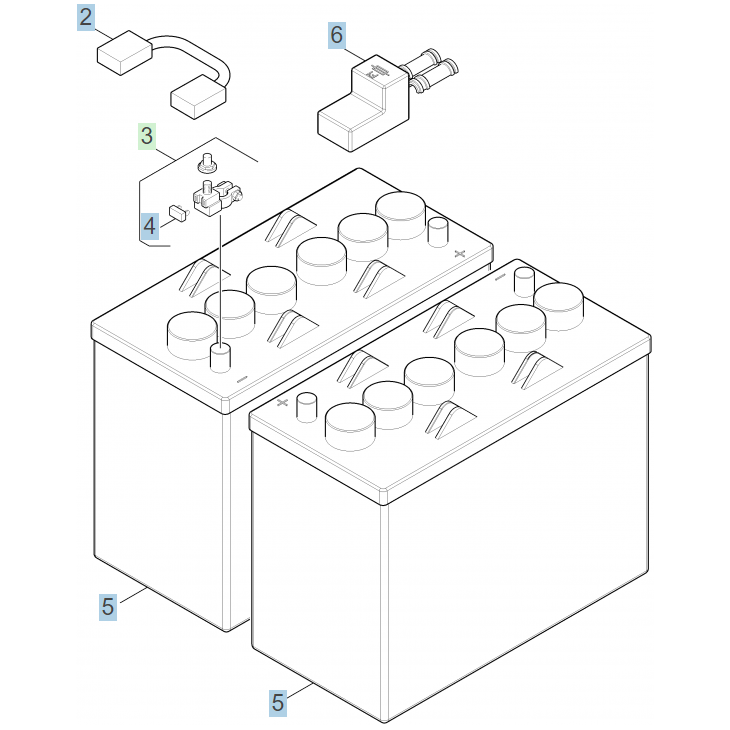 2

6

3

4

+

−

−

+

5

5