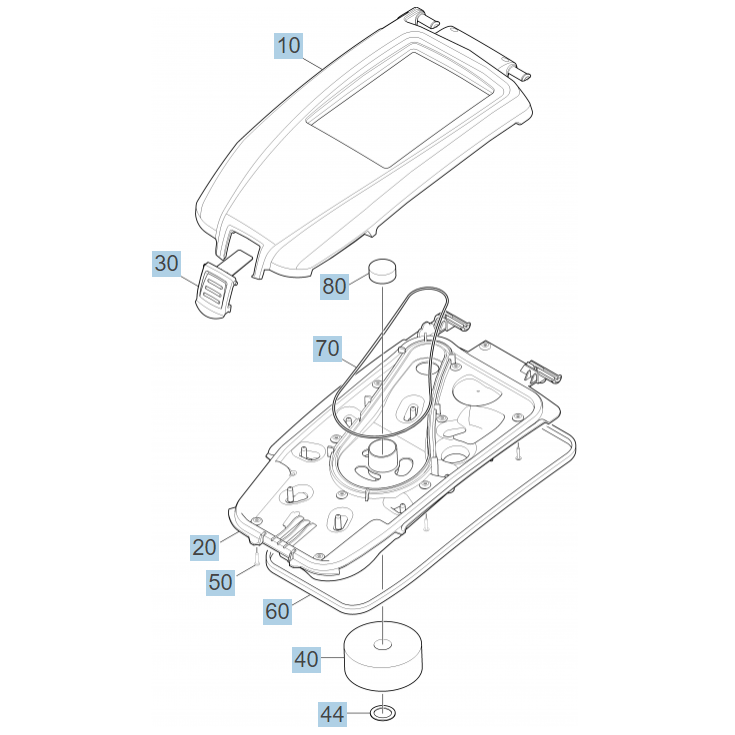 10
30
80
70
20
50
60
40
44