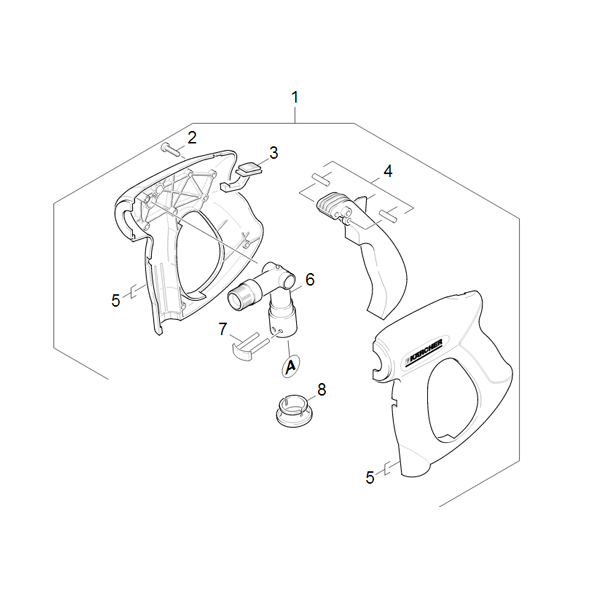 1
2
3
4
5
6
7
A
8
KÄRCHER
5