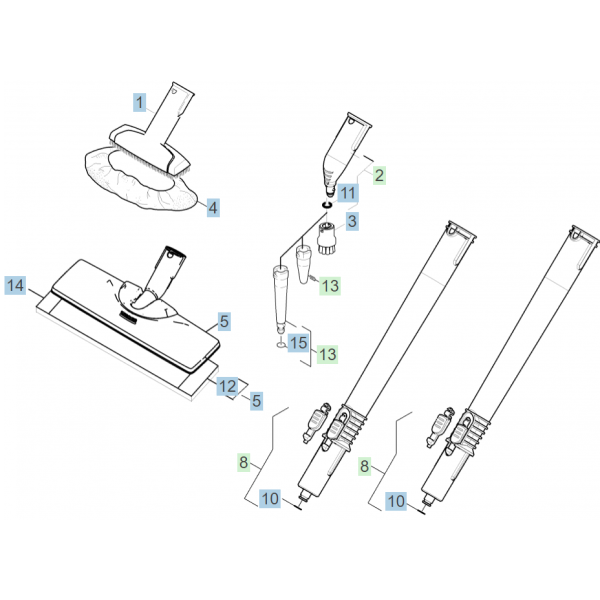 1
4
2
11
3
13
15
13
14
5
12
5
8
10
8
10