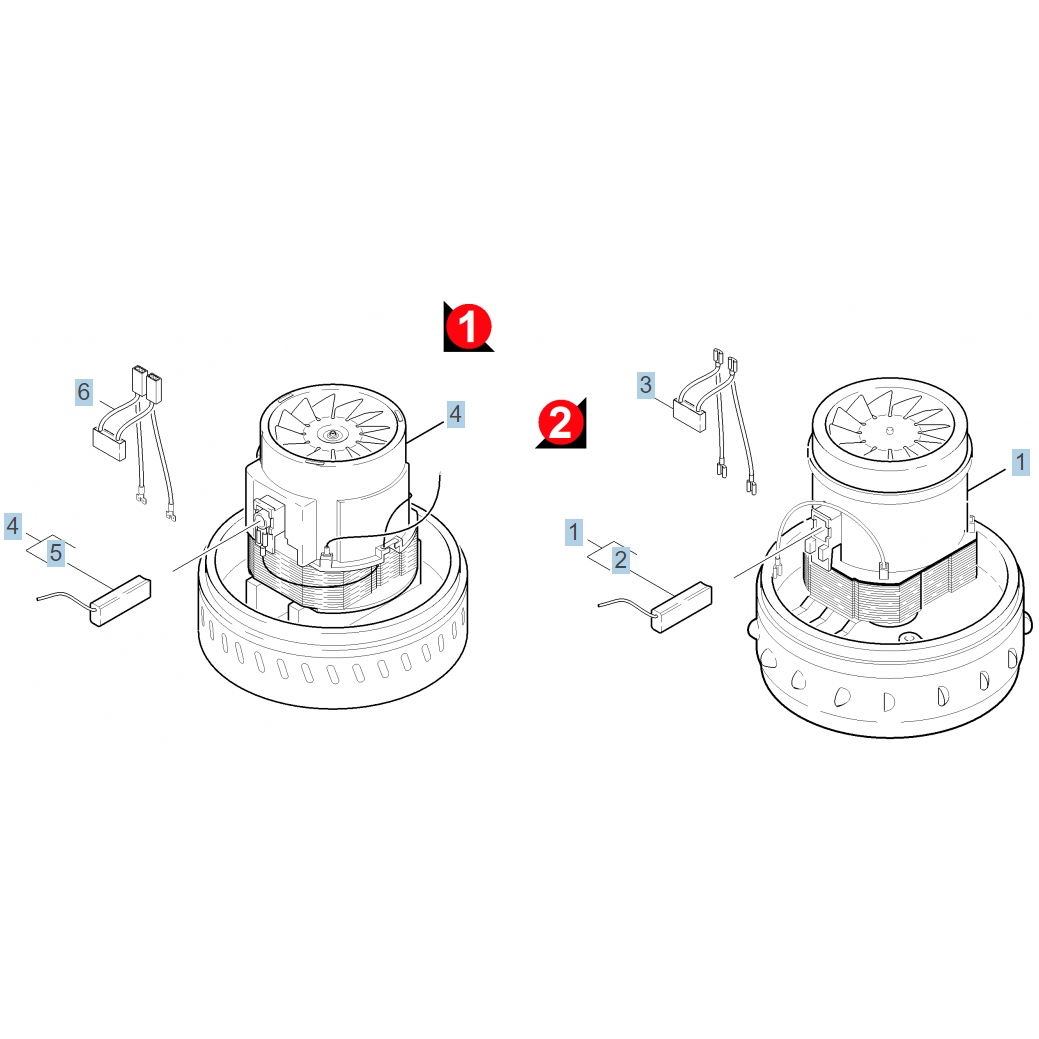 1
6
4
4
5
2
3
1
1
2