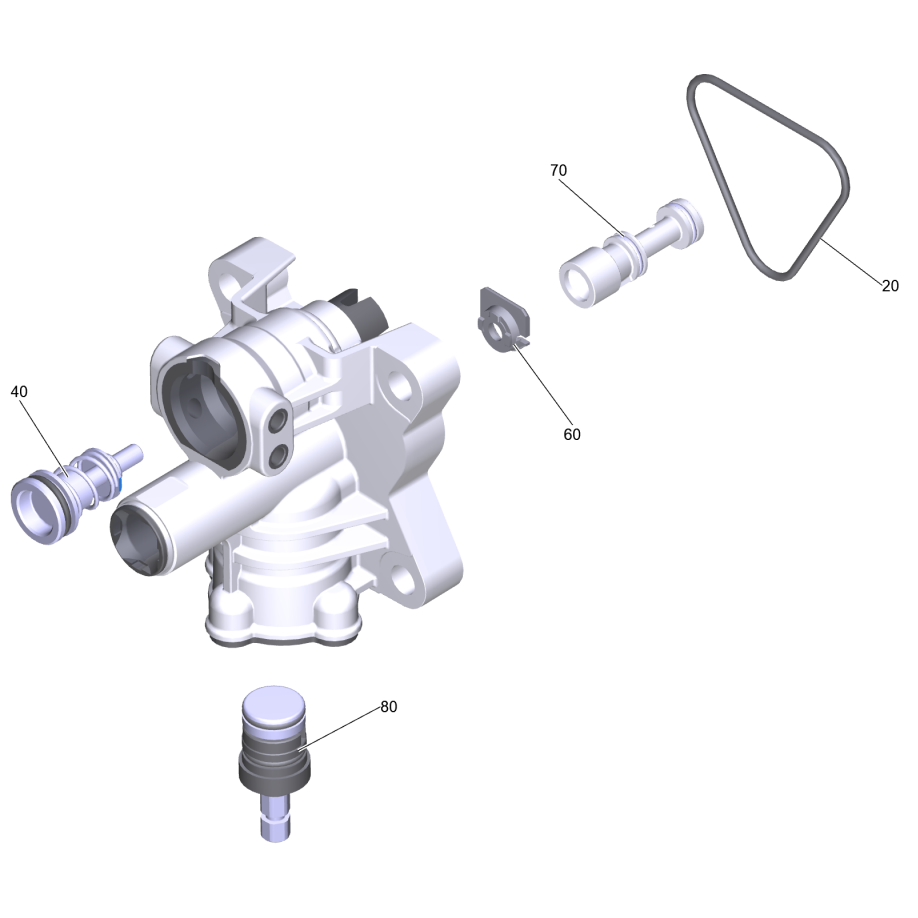 70

20

40

60

80