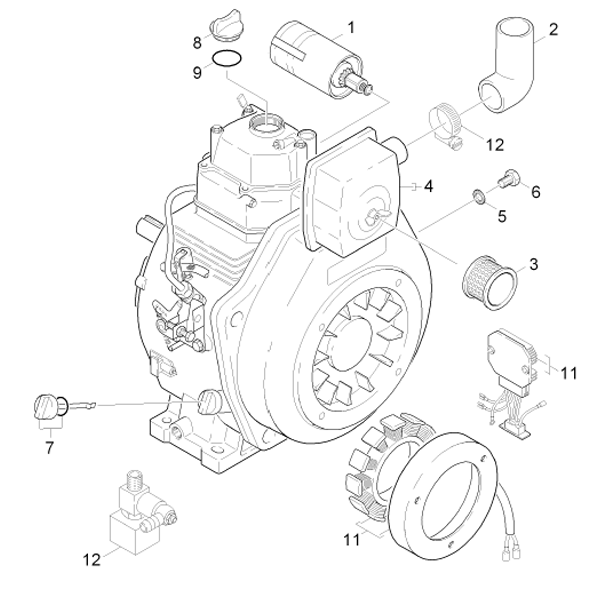 8
9
1
2
12
4
6
5
3
11
7
11
12