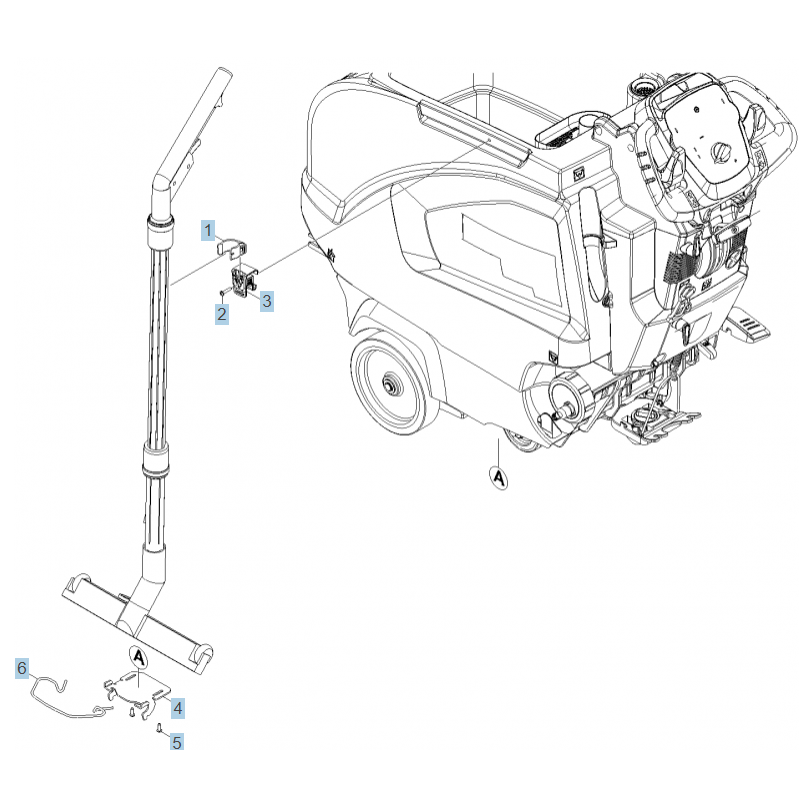 1
2
3
A
A
6
4
5