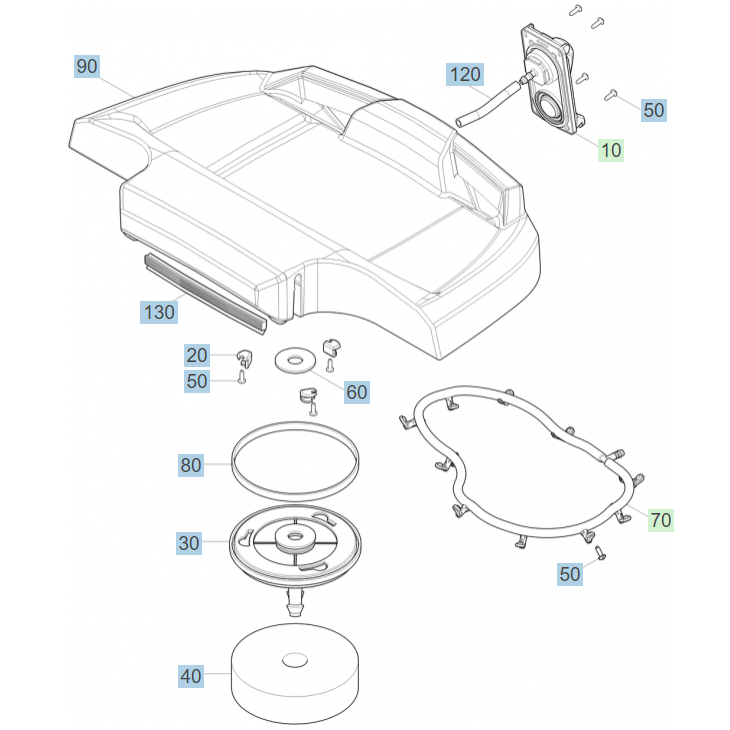 90
120
50
10
130
20
50
60
80
70
30
50
40