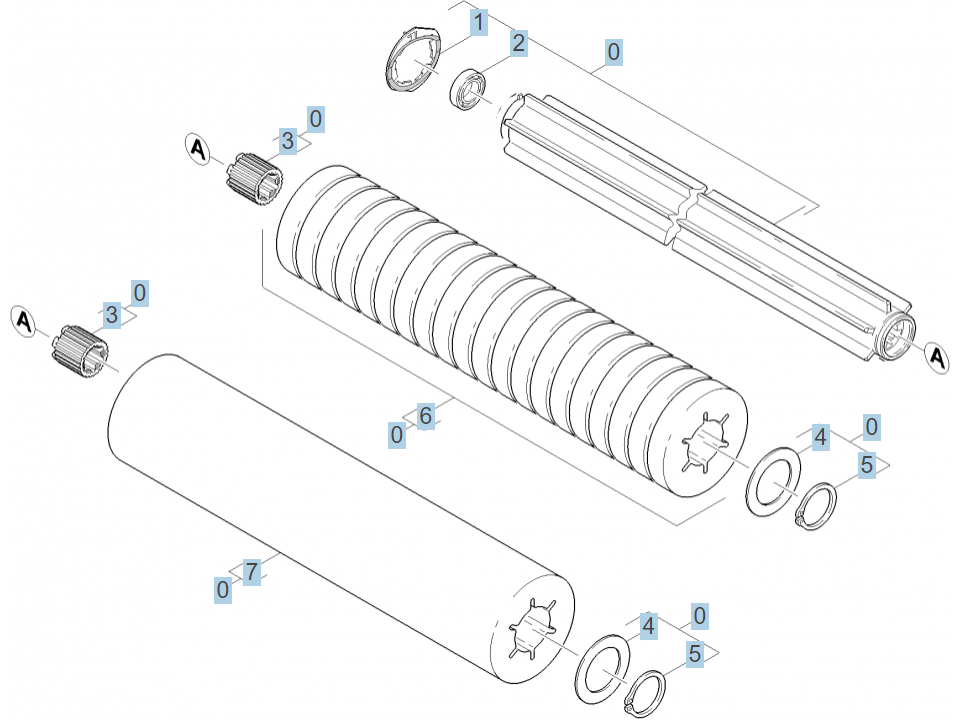 1
2
0
A
3
0
A
3
0
A
6
0
4
0
5
7
0
4
0
5