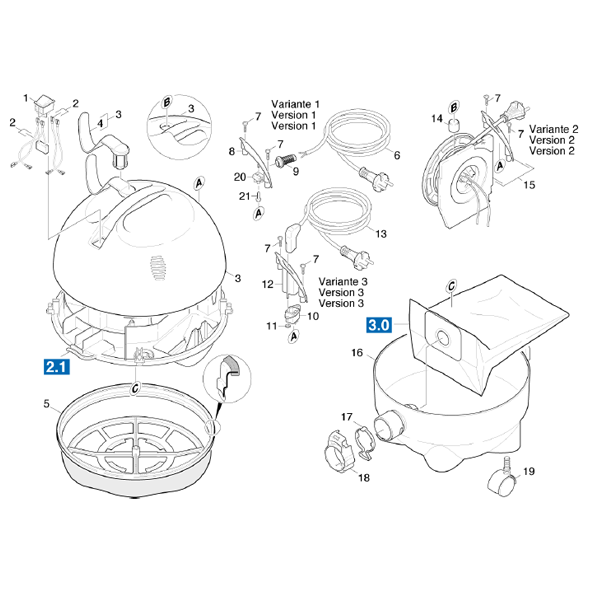 1
2
2
4
3
B
3
A
3
2.1
C
5
Variante 1
Version 1
Version 1
7
8
7
9
6
20
21
A
13
7
7
12
Variante 3
Version 3
Version 3
10
11
A
7
B
14
7
Variante 2
Version 2
Version 2
A
15
C
3.0
16
17
18
19