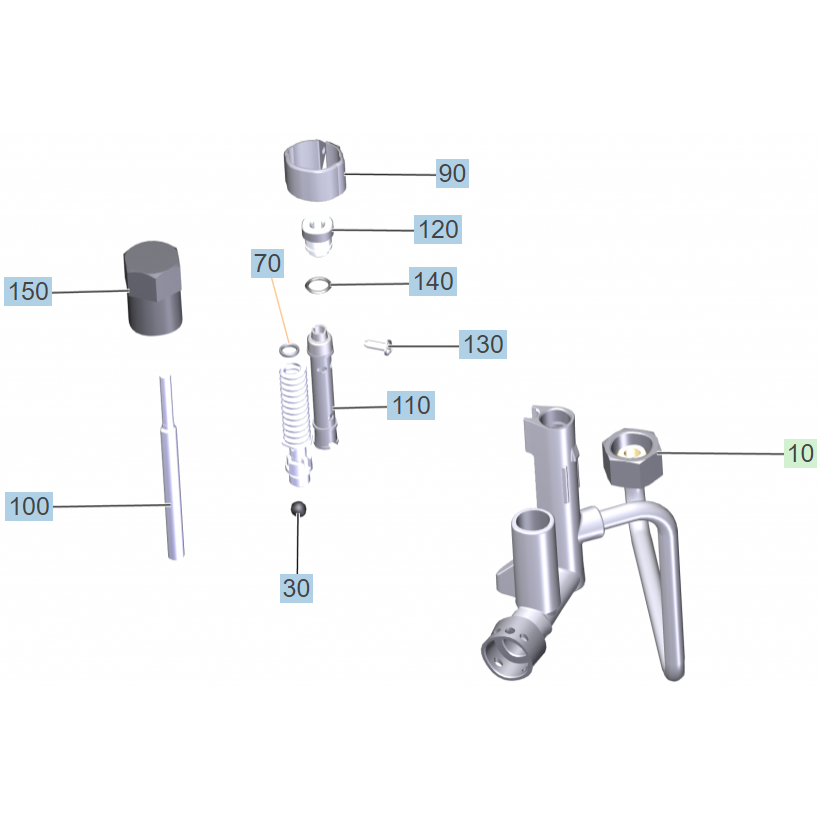 90
120
70
150
140
130
110
10
100
30