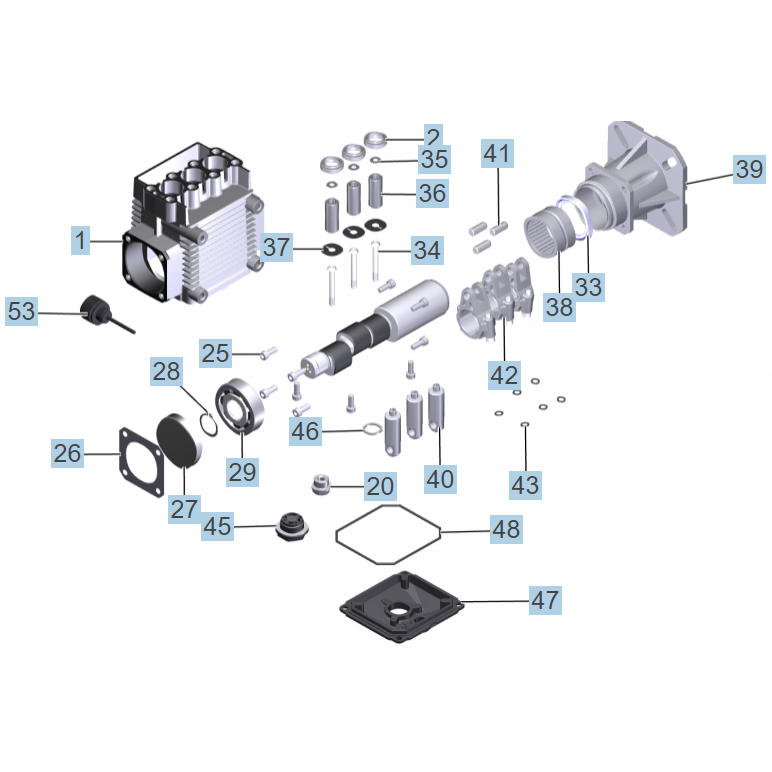 2
35
41
39
36
1
37
34
38
33
53
25
42
28
46
26
29
40
43
27
20
45
48
47