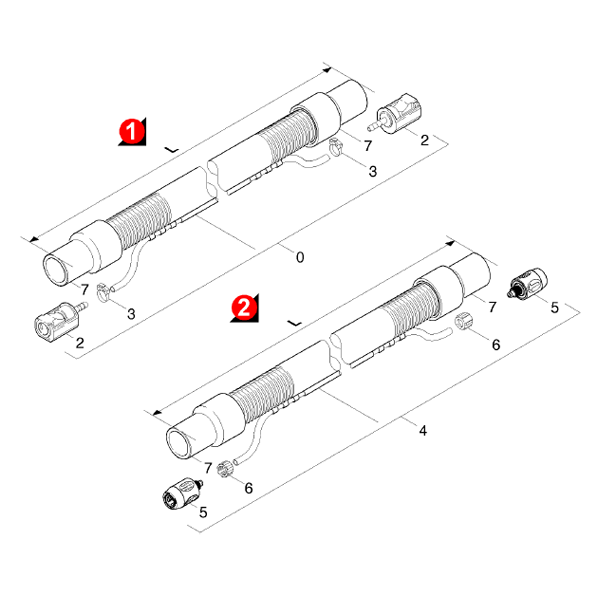 1
L
7
2
3
0
7
3
2
2
L
7
5
6
4
7
6
5