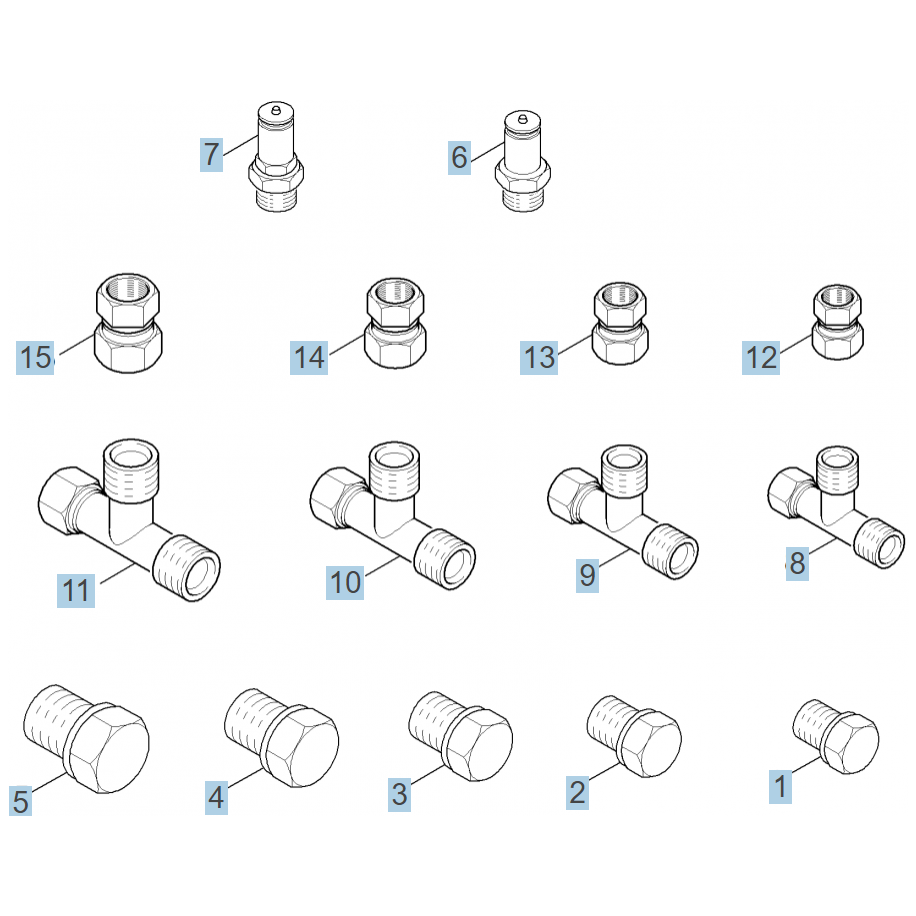 7
6
15
14
13
12
11
10
9
8
5
4
3
2
1