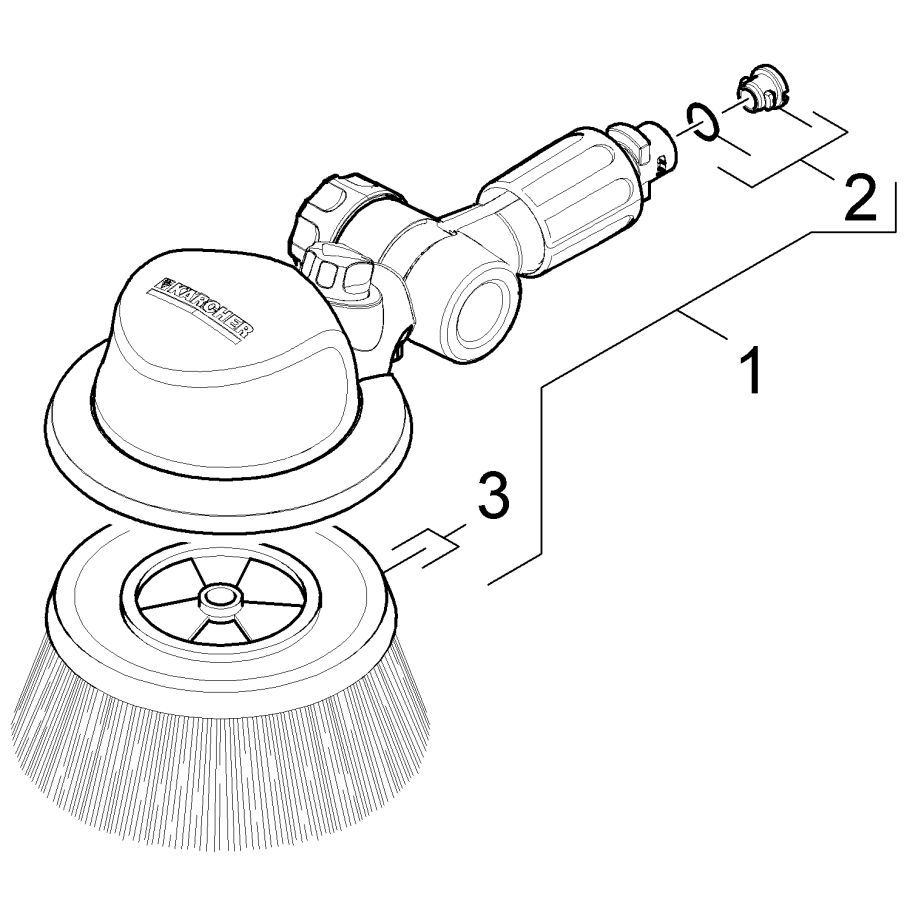 KÄRCHER
2
1
3