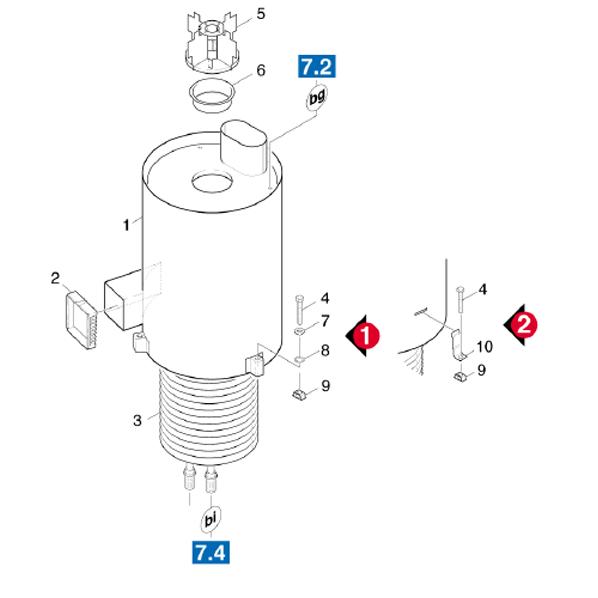 5
6
7.2
bg
1
2
4
7
8
9
1
4
10
9
2
3
bi
7.4