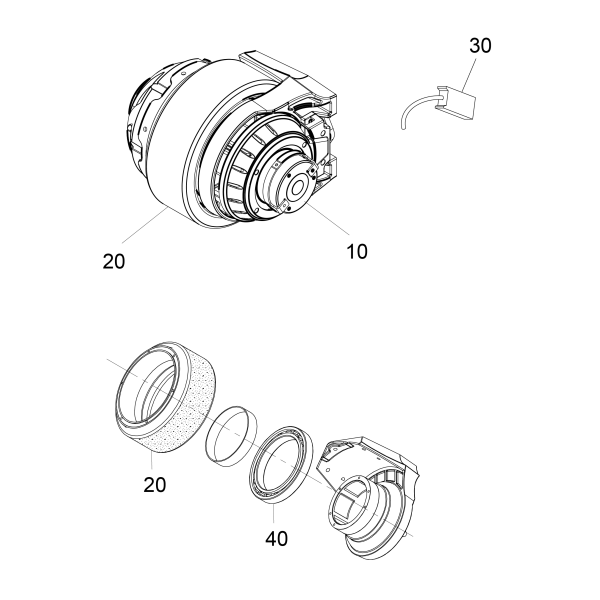 30

20

10

20

40