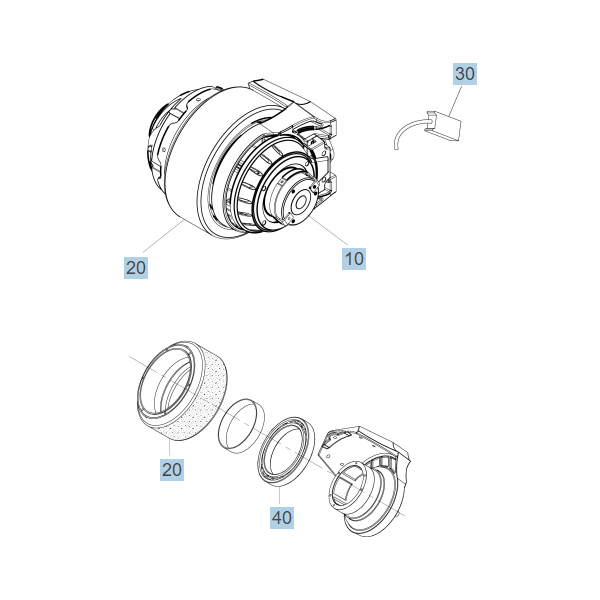 30

20

10

20

40