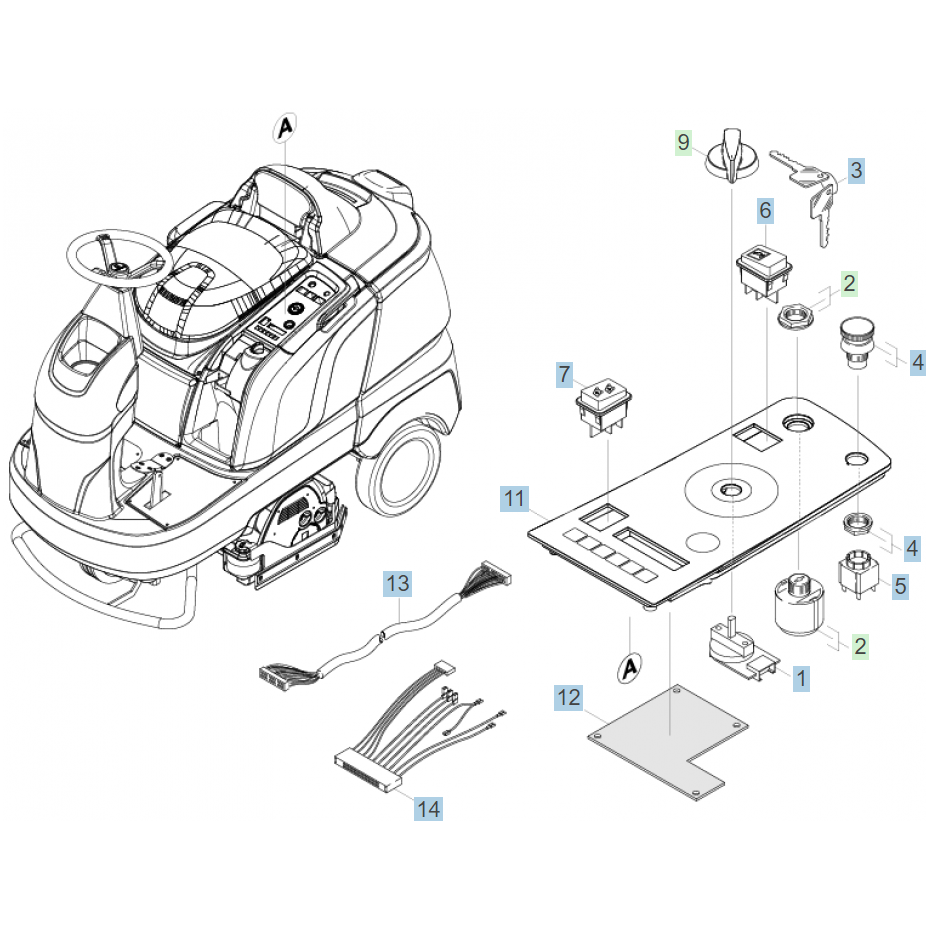 A
9
3
6
2
4
7
11
4
5
13
2
1
A
12
14