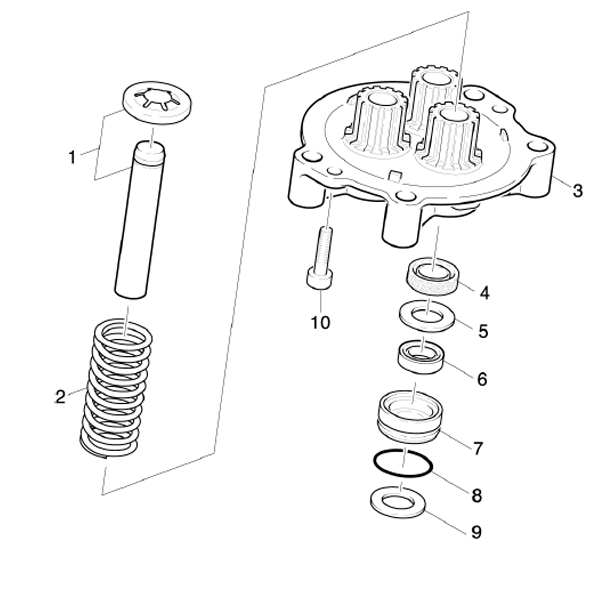 1
2
3
10
4
5
6
7
8
9