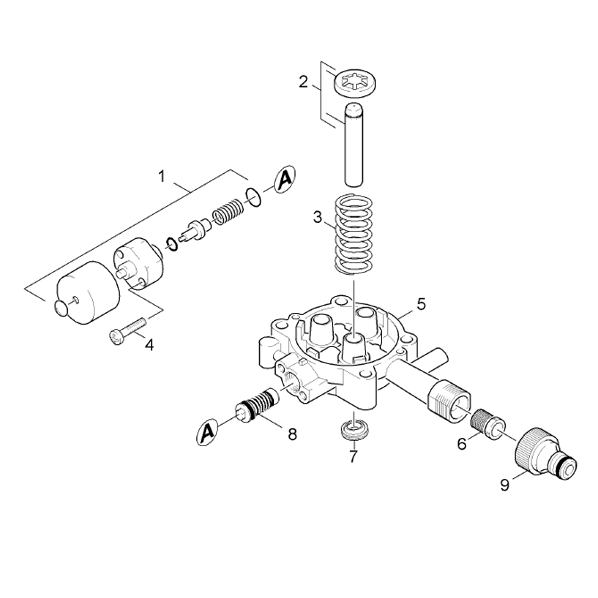 2

1

A

3

5

4

A

8

7

6

9