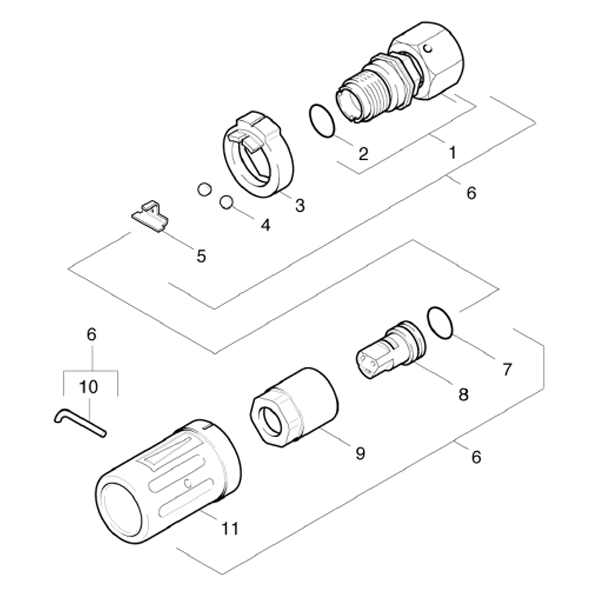 2
1
6
3
4
5
6
10
7
8
9
6
11