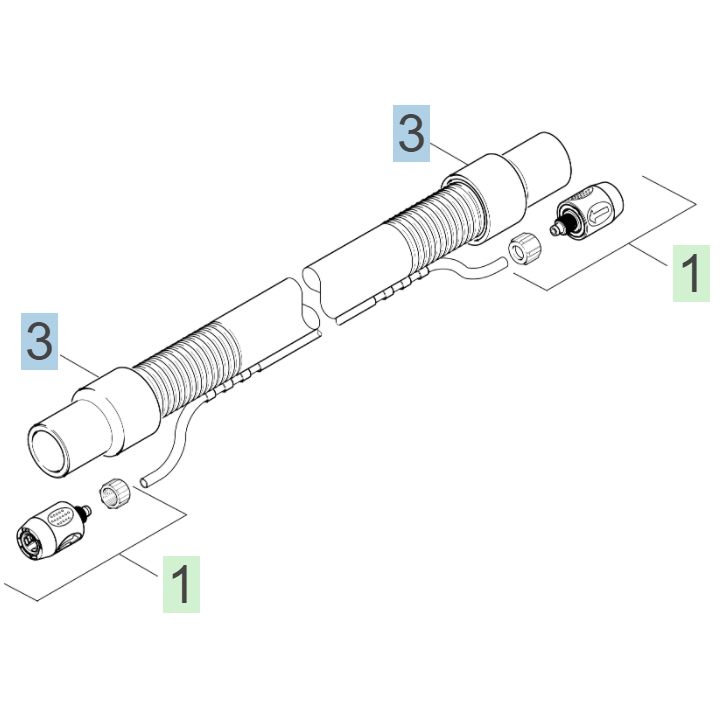 3
1
3
1