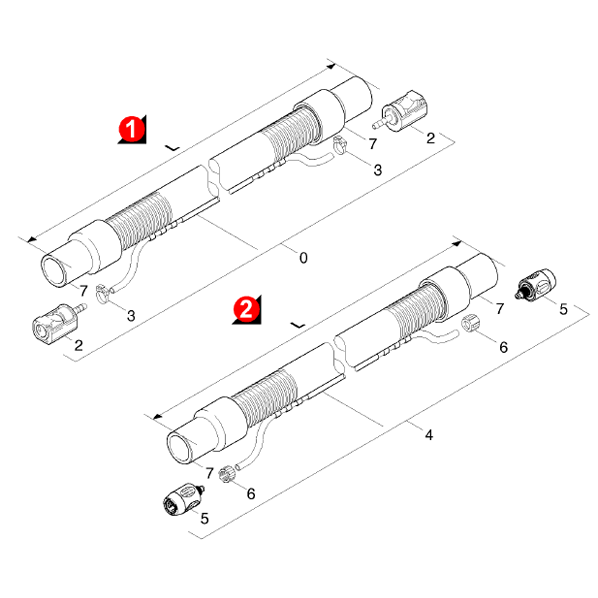 1
L
7
2
3
0
7
3
2
2
L
7
5
6
4
7
6
5