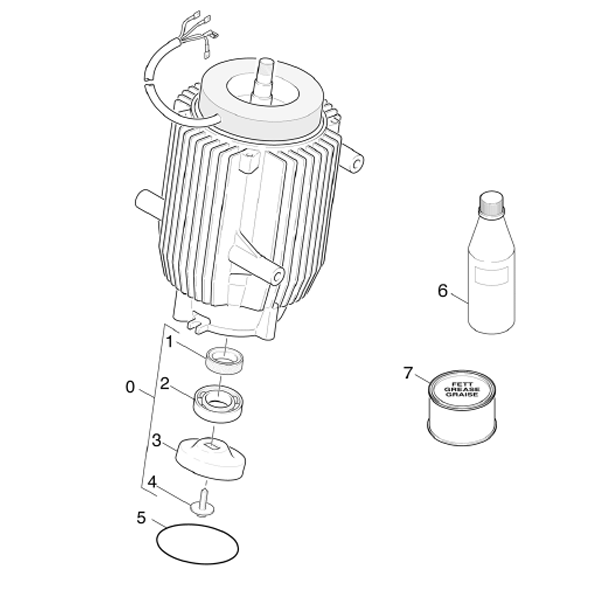 1
0
2
3
4
5
6
7
FETT
GREASE
GRAISE