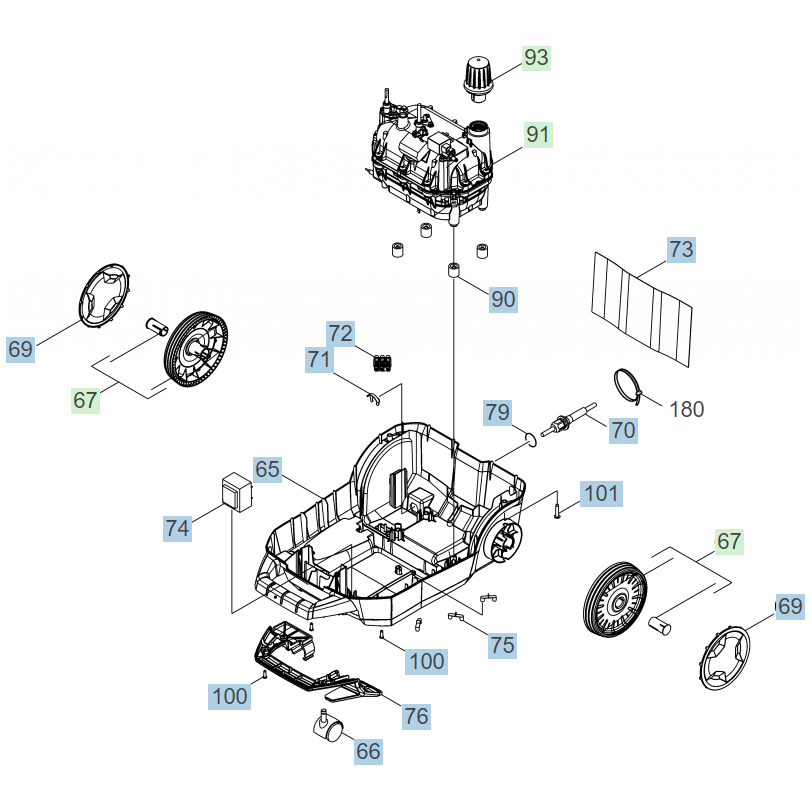 93
91
73
90
69
72
71
67
180
79
70
65
101
74
67
69
75
100
100
76
66