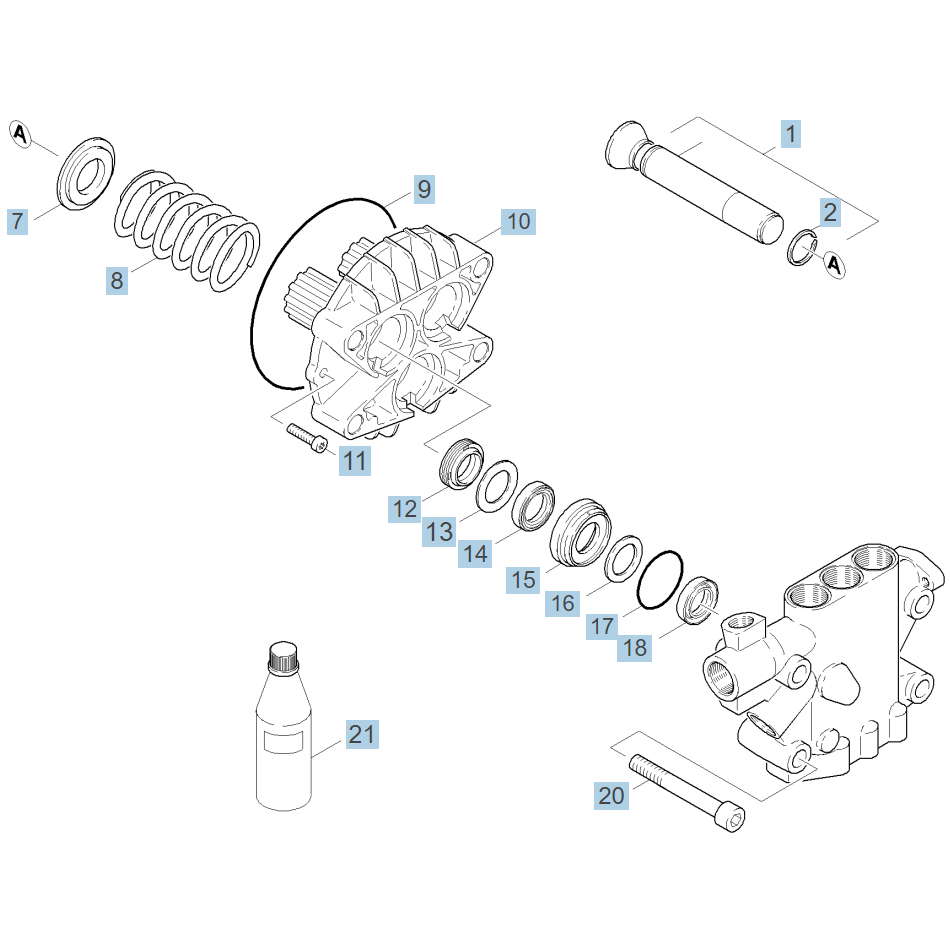 A
7
8
9
10
1
2
A
11
12
13
14
15
16
17
18
21
20