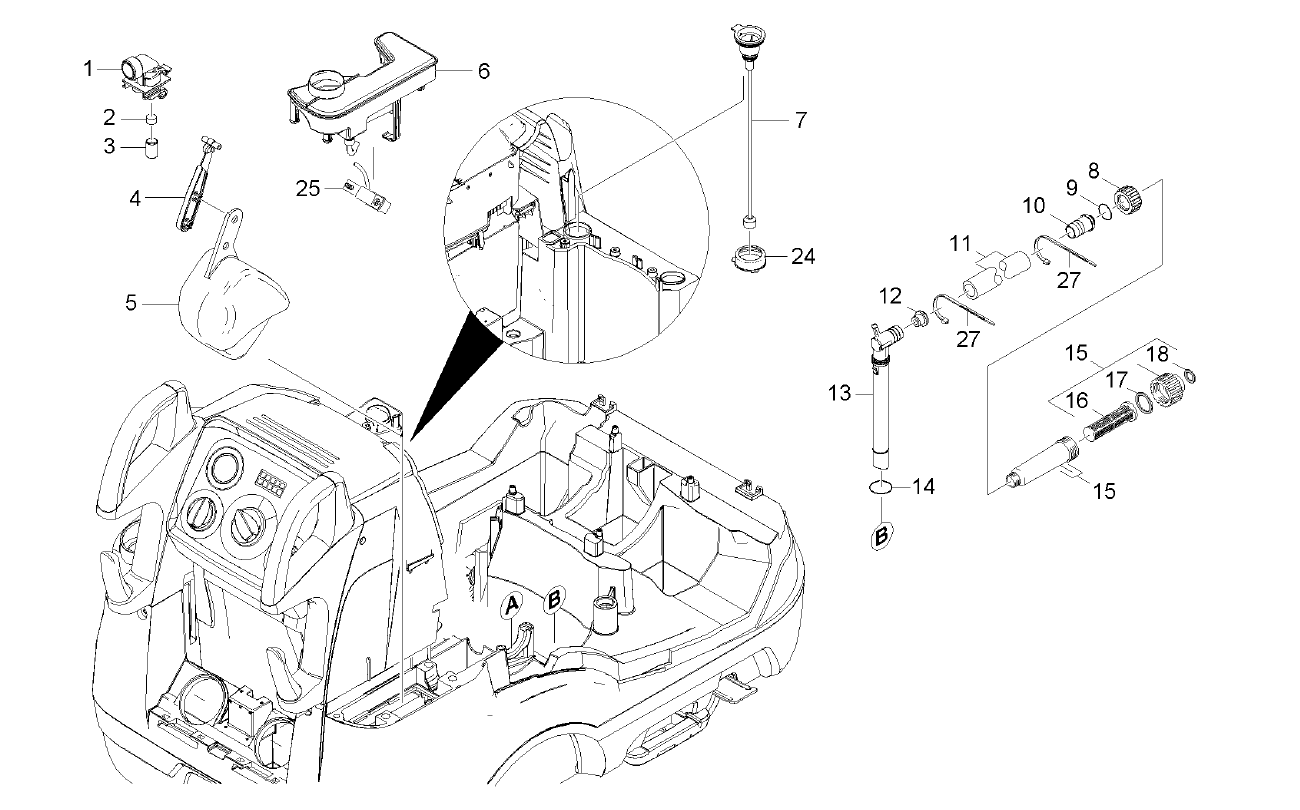 1
2
3
4
5
6
25
7
24
8
9
10
11
27
12
27
13
14
B
15
18
17
16
15
A
B