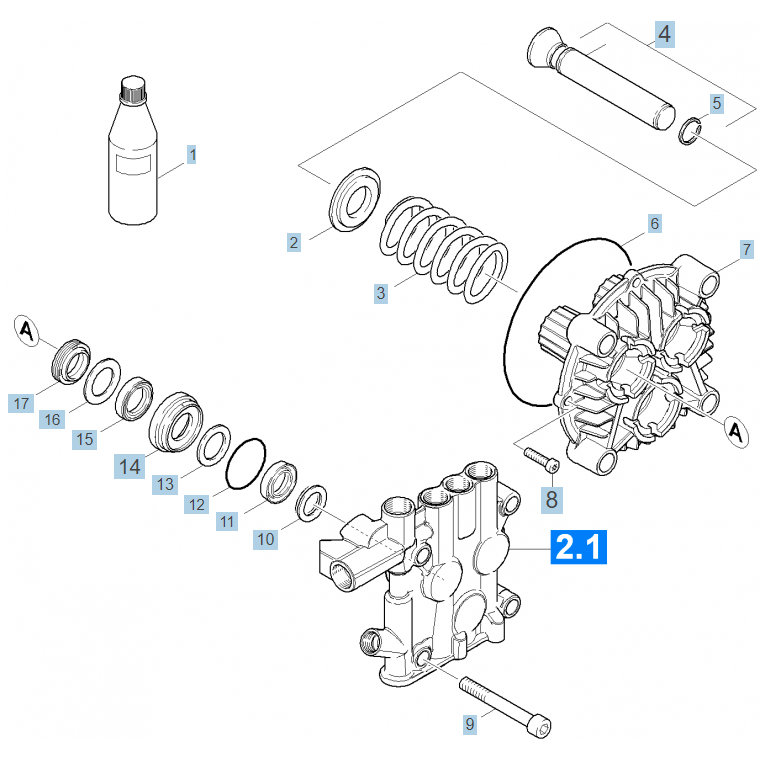 4
5
1
2
3
6
7
A
17
16
15
14
13
12
11
10
A
8
2.1
9