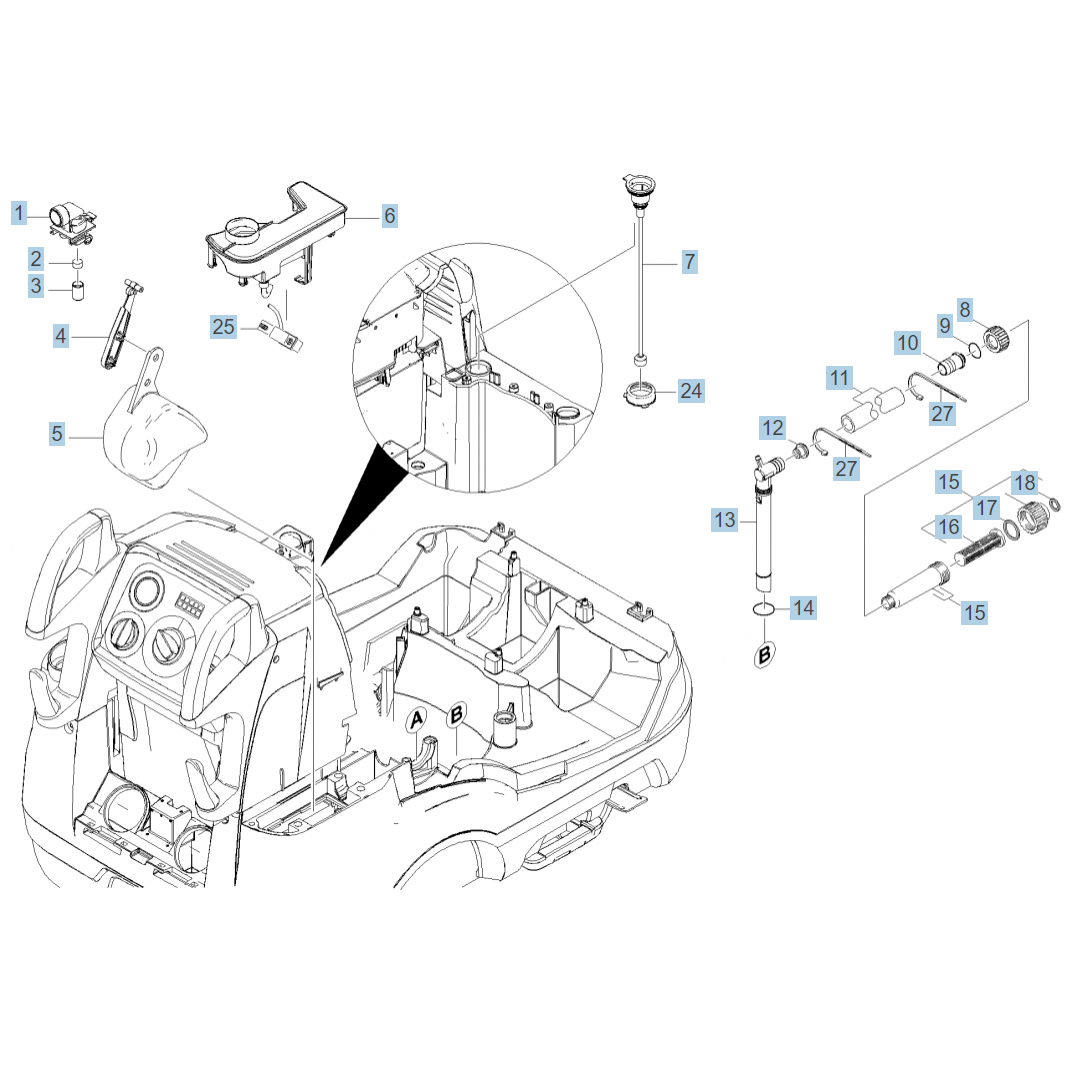 1
2
3
4
5
6
25
7
24
8
9
10
11
27
12
27
13
14
B
15
18
17
16
15
A
B