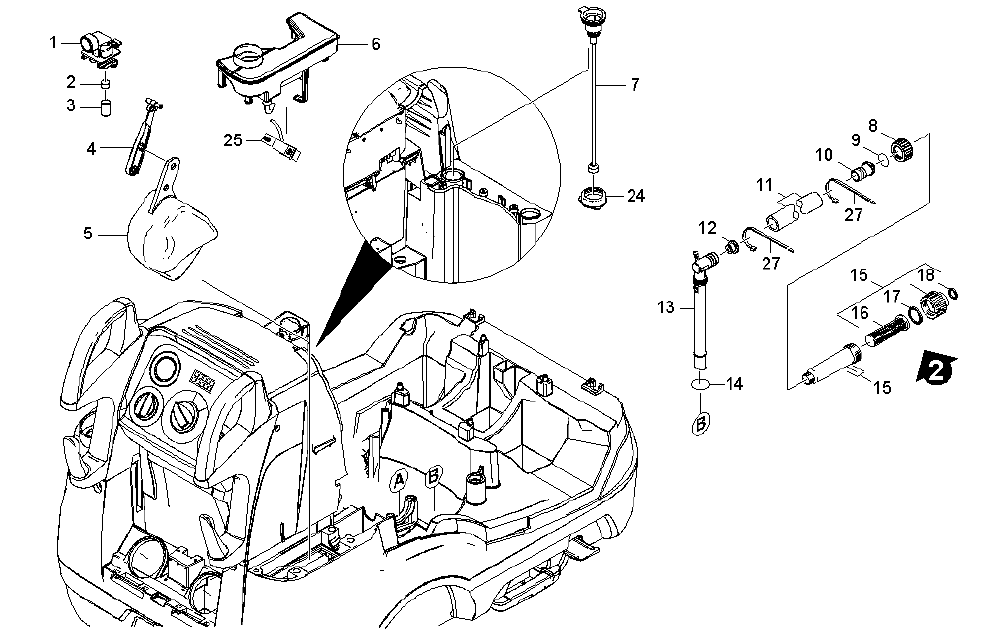 1
2
3
4
5
6
25
7
24
8
9
10
11
27
12
27
13
14
B
15
18
17
16
15
2
A
B