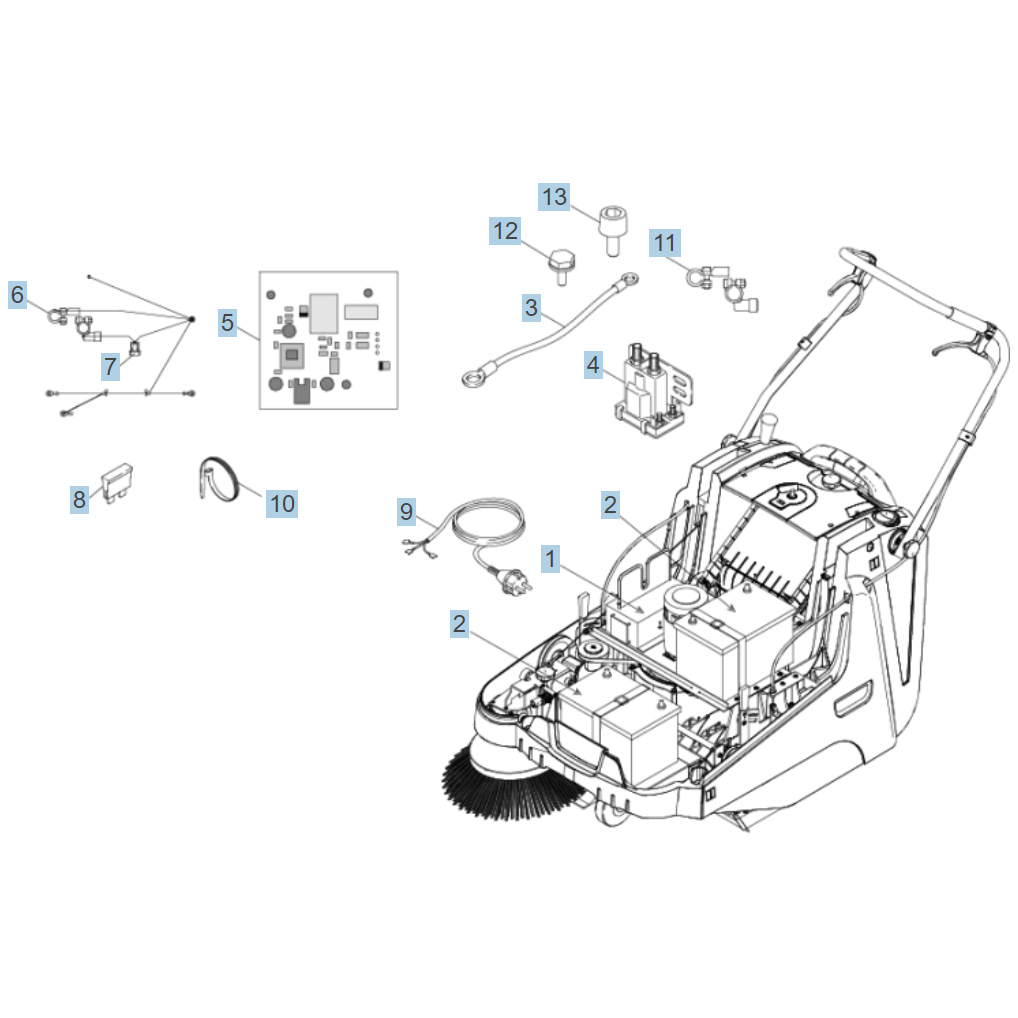 13
12
11
6
5
3
7
4
8
10
9
2
1
2