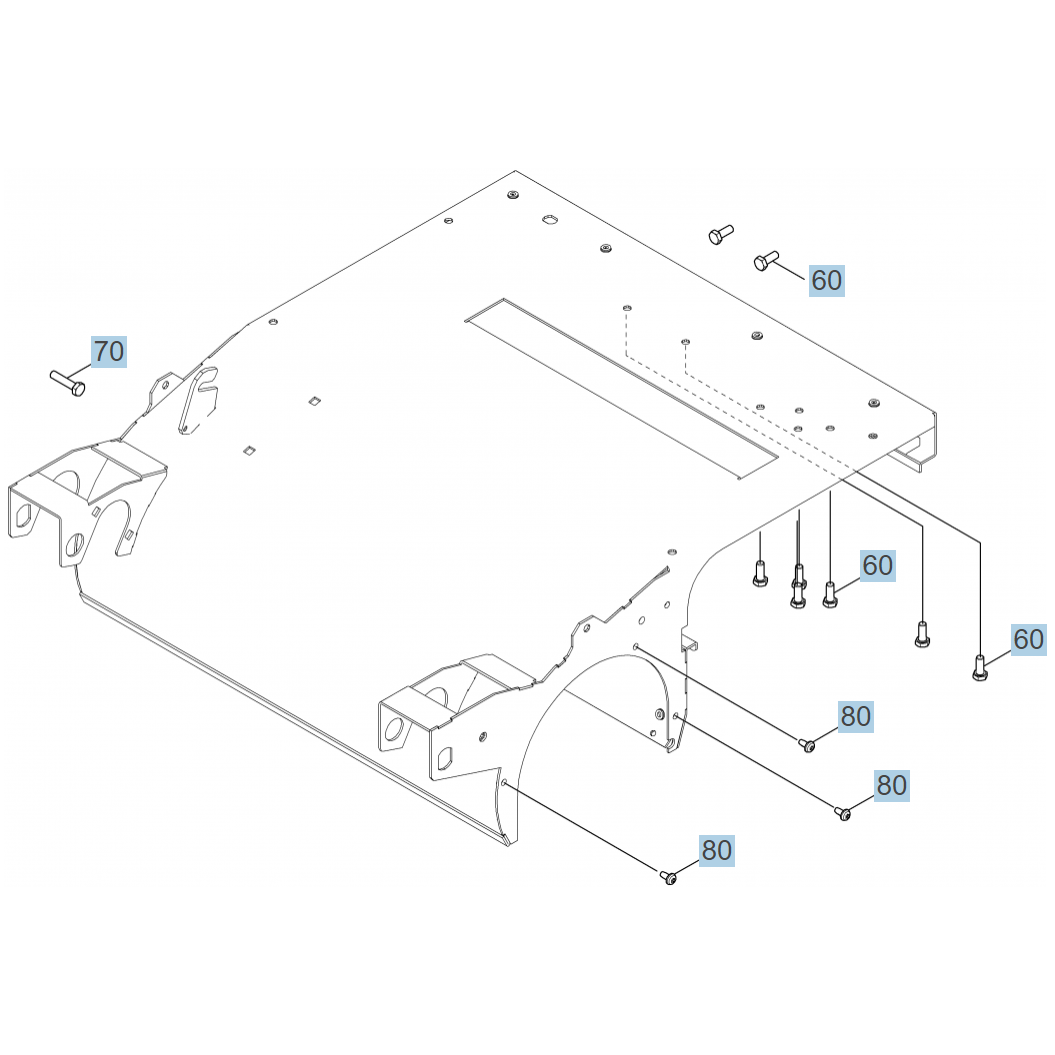 60
70
60
60
80
80
80