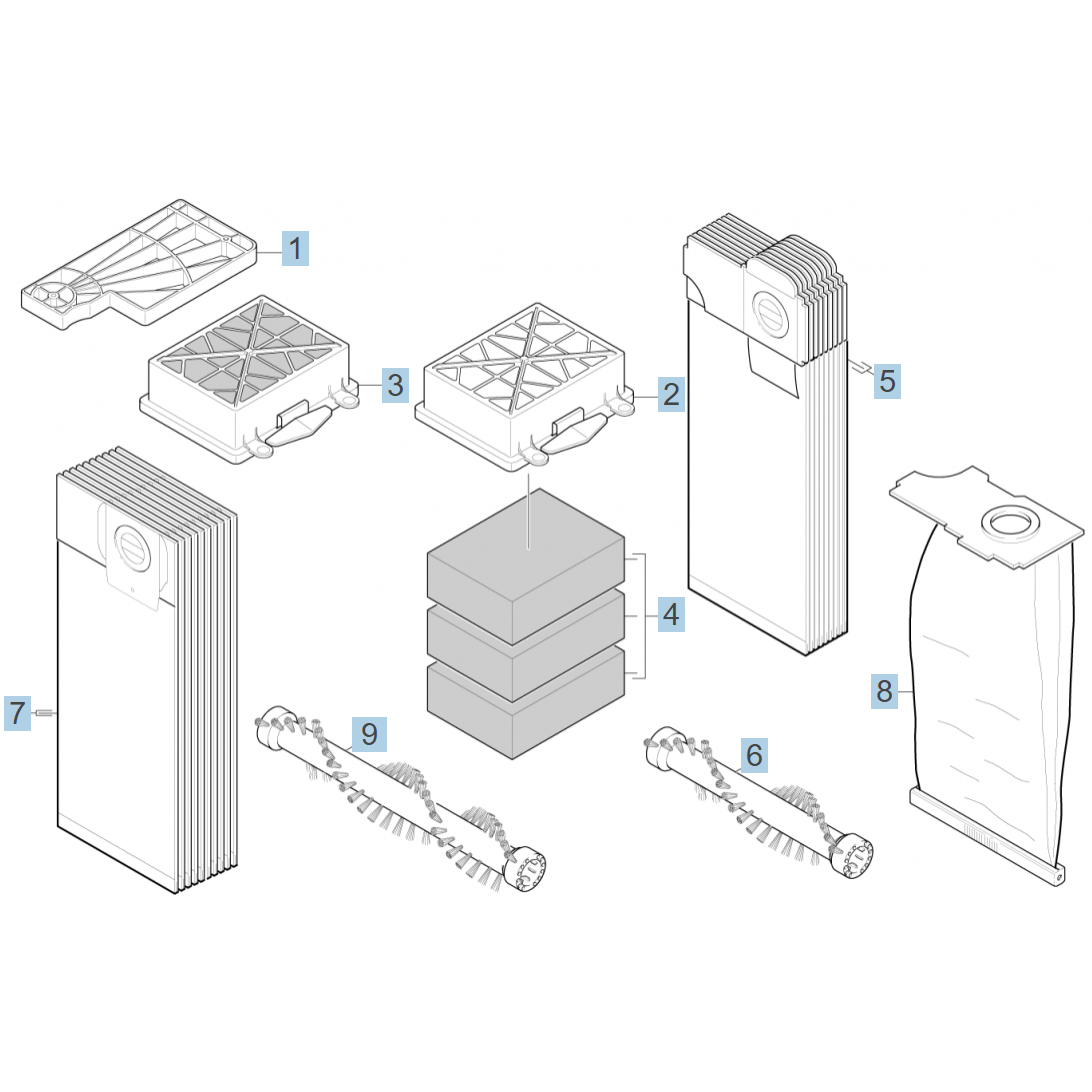 1
3
2
5
4
7
9
6
8